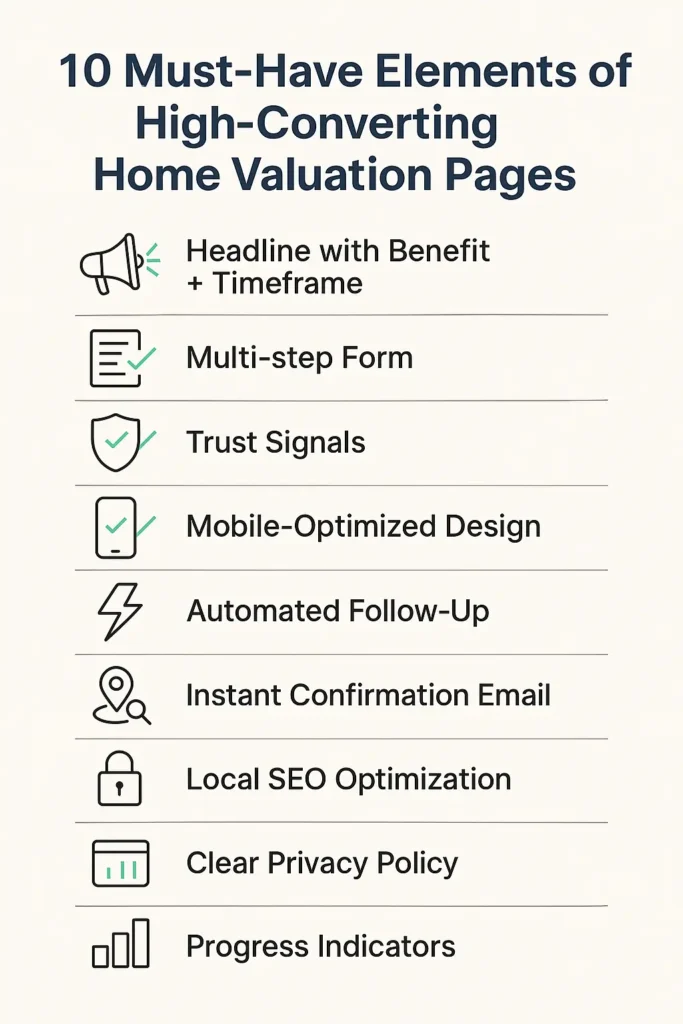 10 Must-Have Elements of High-Converting Home Valuation Pages

Headline with Benefit + Timeframe

Multi-step Form

Trust Signals

Mobile-Optimized Design

Automated Follow-Up

Instant Confirmation Email

Local SEO Optimization

Clear Privacy Policy

Progress Indicators